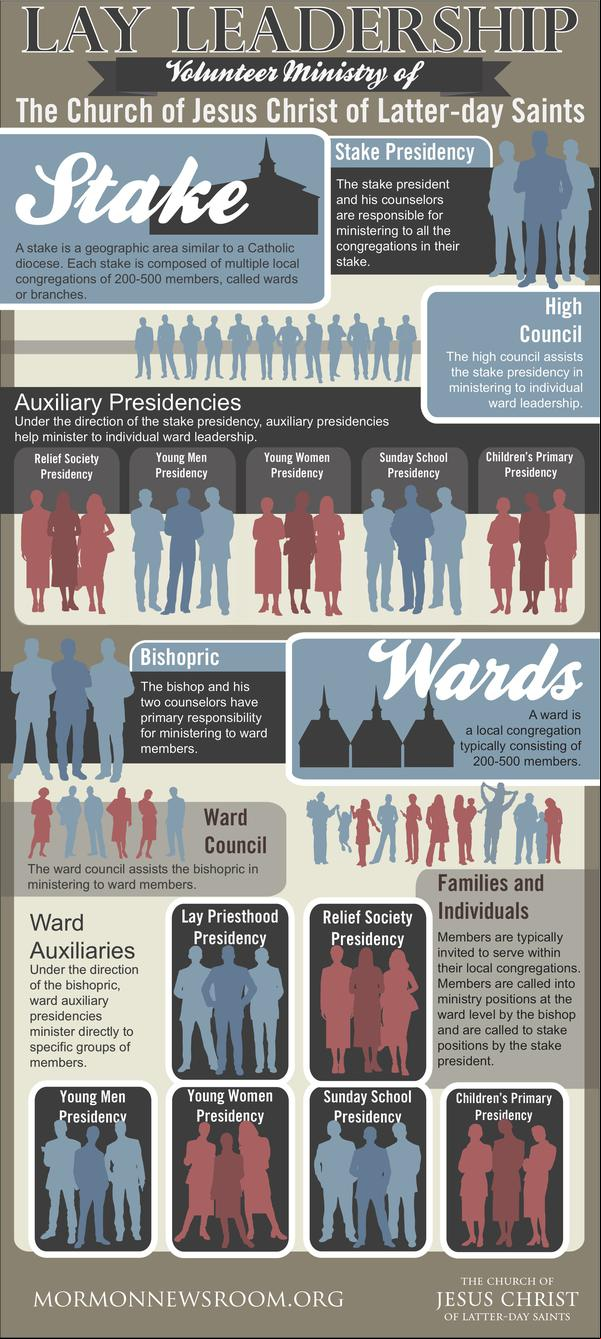 LAY LEADERSHIP
Volunteer Ministry of
The Church of Jesus Christ of Latter-day Saints

Stake
A stake is a geographic area similar to a Catholic diocese. Each stake is composed of multiple local congregations of 200-500 members, called wards or branches.

Stake Presidency
The stake president and his counselors are responsible for ministering to all the congregations in their stake.

High Council
The high council assists the stake presidency in ministering to individual ward leadership.

Auxiliary Presidencies
Under the direction of the stake presidency, auxiliary presidencies help minister to individual ward leadership.

Relief Society Presidency
Young Men Presidency
Young Women Presidency
Sunday School Presidency
Children's Primary Presidency

Bishopric
The bishop and his two counselors have primary responsibility for ministering to ward members.

Wards
A ward is a local congregation typically consisting of 200-500 members.

Ward Council
The ward council assists the bishopric in ministering to ward members.

Families and Individuals
Members are typically invited to serve within their local congregations. Members are called into ministry positions at the ward level by the bishop and are called to stake positions by the stake president.

Ward Auxiliaries
Under the direction of the bishopric, ward auxiliary presidencies minister directly to specific groups of members.

Lay Priesthood Presidency
Relief Society Presidency
Young Men Presidency
Young Women Presidency
Sunday School Presidency
Children's Primary Presidency

MORMONNEWSROOM.ORG

THE CHURCH OF
JESUS CHRIST
OF LATTER-DAY SAINTS